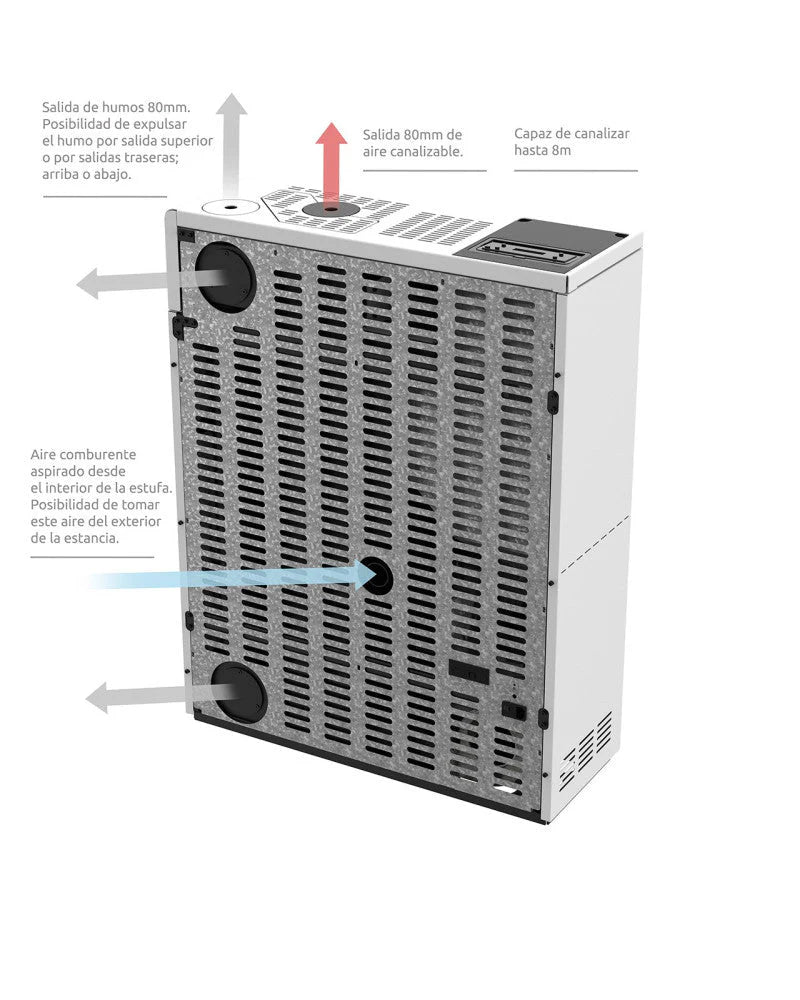 Salida de humos 80mm. Posibilidad de expulsar el humo por salida superior o por salidas traseras; arriba o abajo.

Salida 80mm de aire canalizable.

Capaz de canalizar hasta 8m

Aire comburente aspirado desde el interior de la estufa. Posibilidad de tomar este aire del exterior de la estancia.